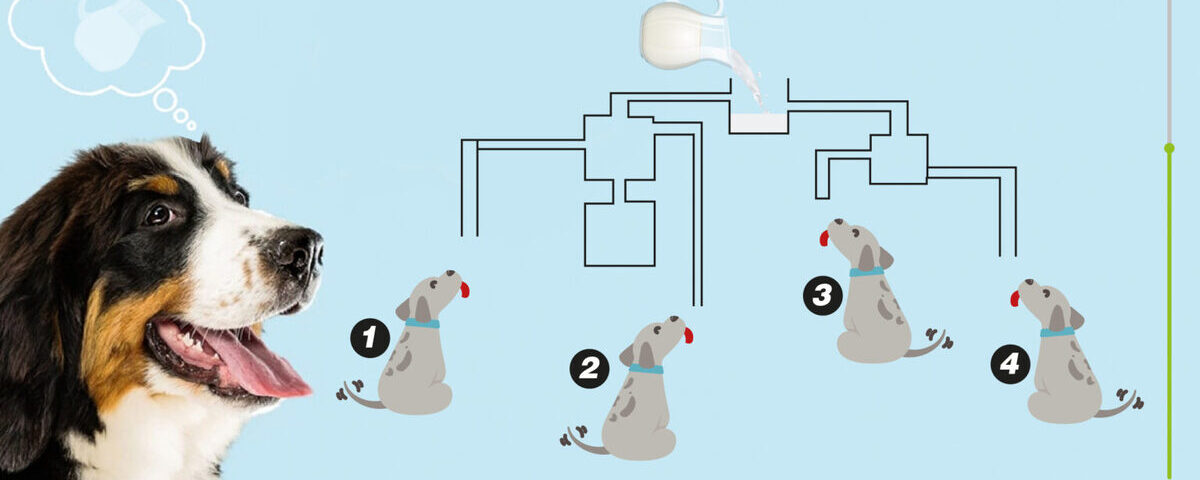 1
2
3
4