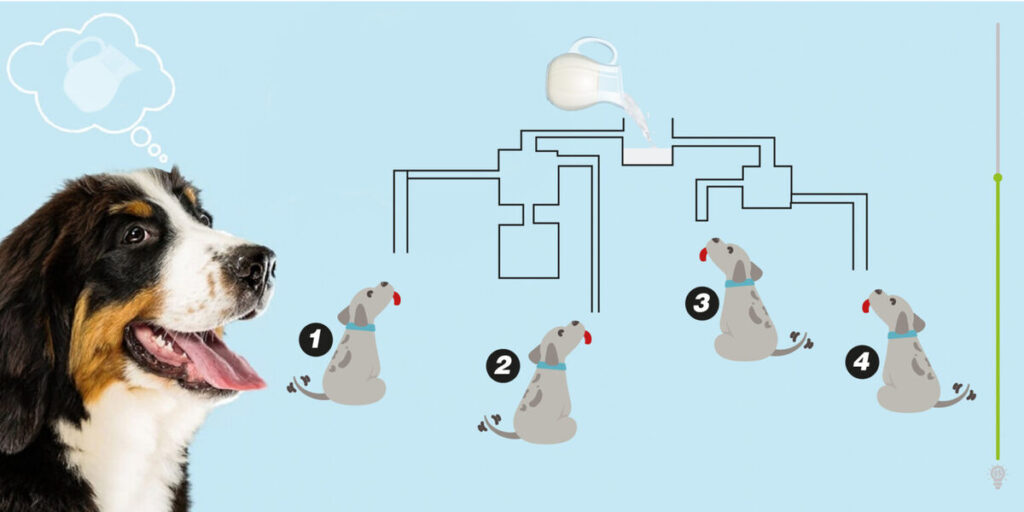 1

2

3

4