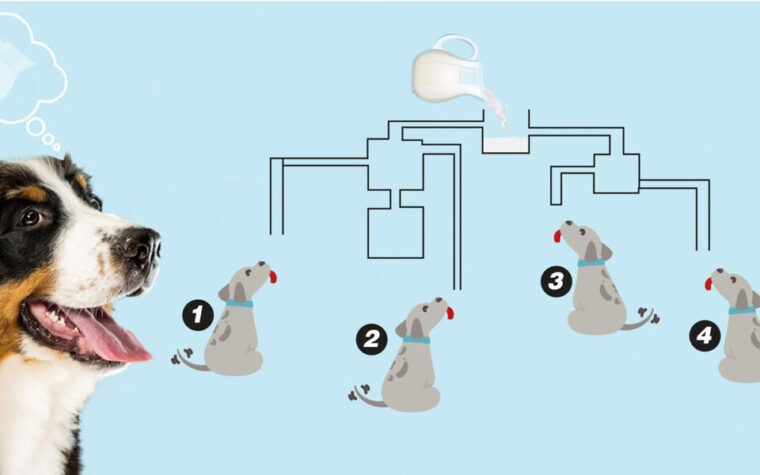 1
2
3
4