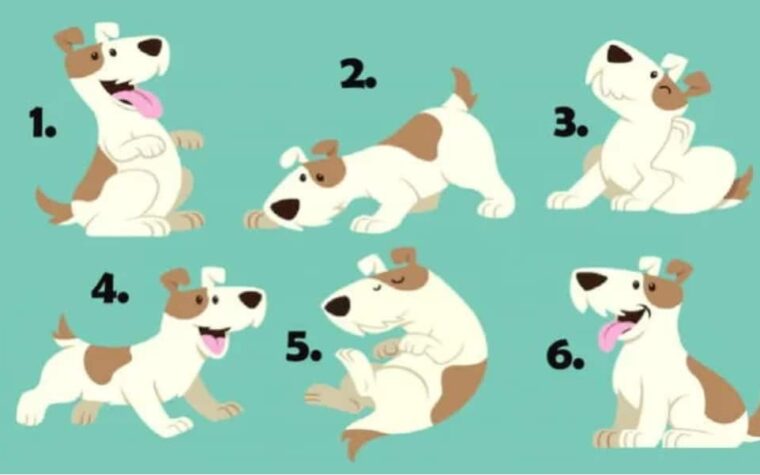 1.

2.

3.

4.

5.

6.